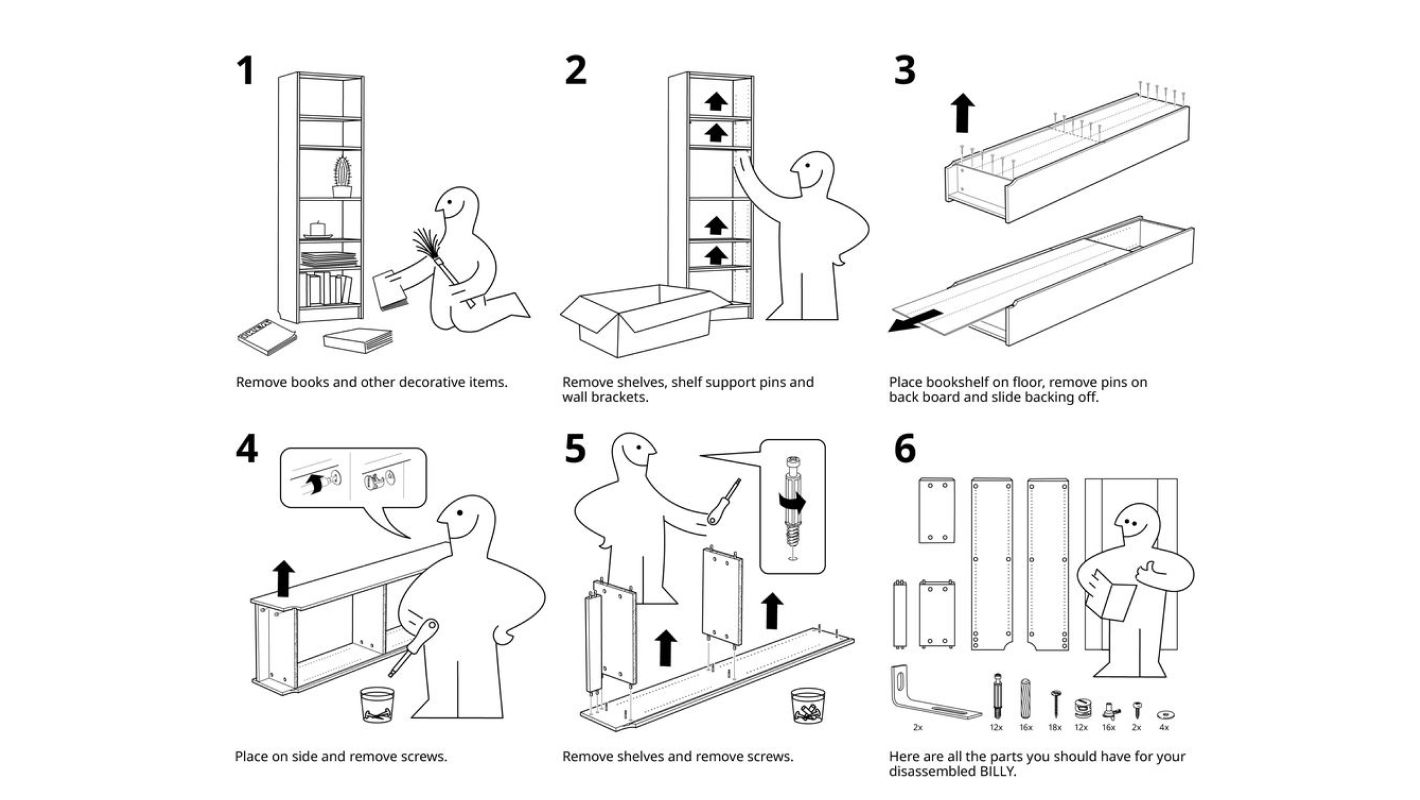 1

Remove books and other decorative items.

2

Remove shelves, shelf support pins and wall brackets.

3

Place bookshelf on floor, remove pins on back board and slide backing off.

4

Place on side and remove screws.

5

Remove shelves and remove screws.

6

2x 12x 16x 18x 12x 16x 2x 4x

Here are all the parts you should have for your disassembled BILLY.